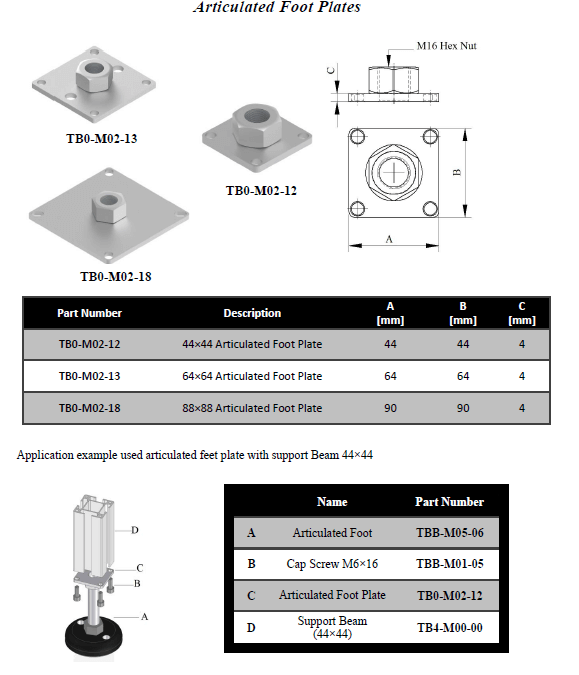 Articulated Foot Plates

TB0-M02-13

TB0-M02-12

TB0-M02-18

M16 Hex Nut

C

B

A

| Part Number | Description | A [mm] | B [mm] | C [mm] |
|---|---|---|---|---|
| TB0-M02-12 | 44×44 Articulated Foot Plate | 44 | 44 | 4 |
| TB0-M02-13 | 64×64 Articulated Foot Plate | 64 | 64 | 4 |
| TB0-M02-18 | 88×88 Articulated Foot Plate | 90 | 90 | 4 |

Application example used articulated feet plate with support Beam 44×44

D
C
B
A

| | Name | Part Number |
|---|---|---|
| A | Articulated Foot | TBB-M05-06 |
| B | Cap Screw M6×16 | TBB-M01-05 |
| C | Articulated Foot Plate | TB0-M02-12 |
| D | Support Beam (44×44) | TB4-M00-00 |