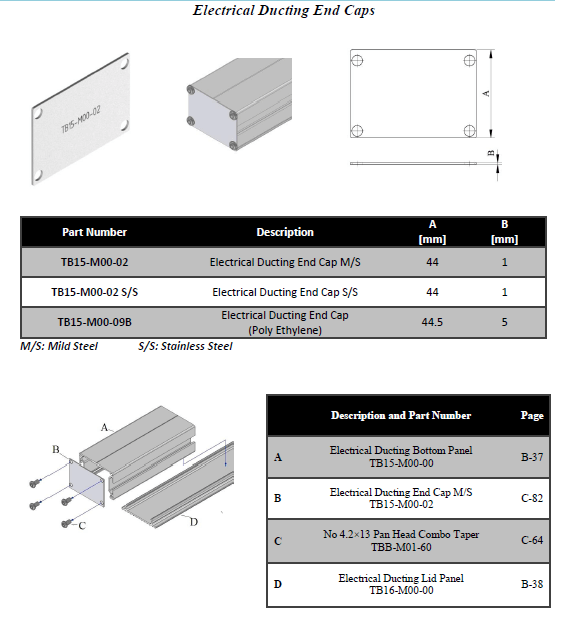 Electrical Ducting End Caps

TB15-M00-02

A

B

| Part Number | Description | A [mm] | B [mm] |
|---|---|---|---|
| TB15-M00-02 | Electrical Ducting End Cap M/S | 44 | 1 |
| TB15-M00-02 S/S | Electrical Ducting End Cap S/S | 44 | 1 |
| TB15-M00-09B | Electrical Ducting End Cap (Poly Ethylene) | 44.5 | 5 |

M/S: Mild Steel S/S: Stainless Steel

A

B

C

D

| | Description and Part Number | Page |
|---|---|---|
| A | Electrical Ducting Bottom Panel TB15-M00-00 | B-37 |
| B | Electrical Ducting End Cap M/S TB15-M00-02 | C-82 |
| C | No 4.2×13 Pan Head Combo Taper TBB-M01-60 | C-64 |
| D | Electrical Ducting Lid Panel TB16-M00-00 | B-38 |