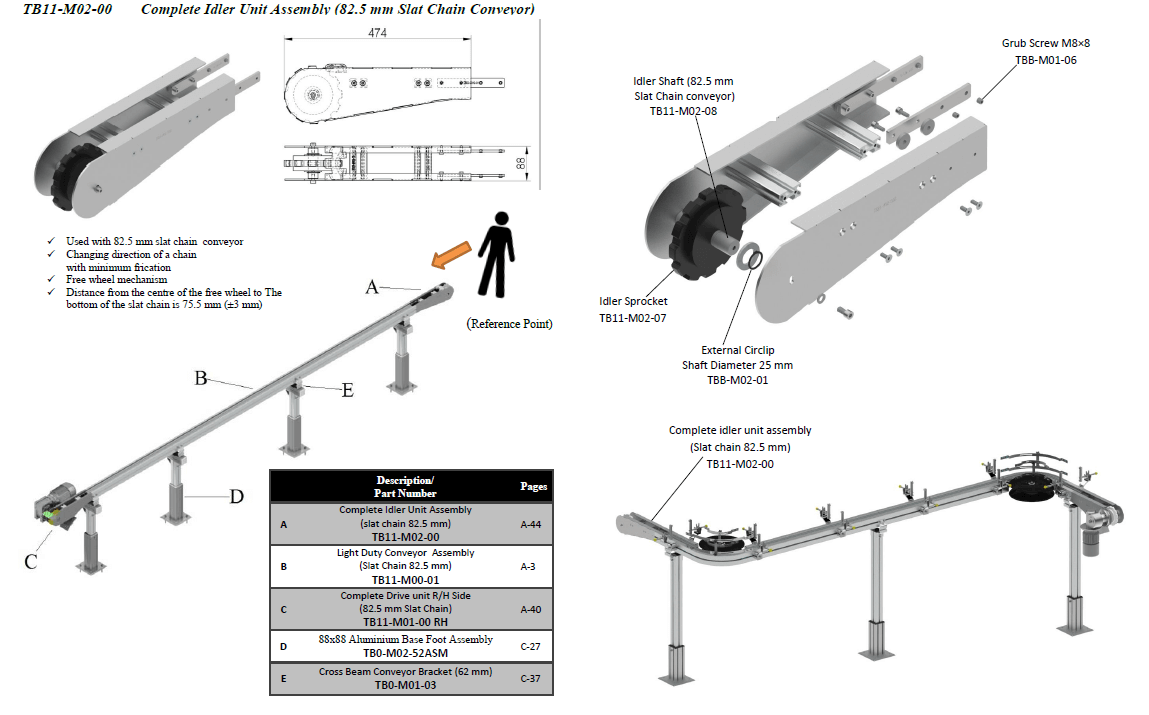 TB11-M02-00 Complete Idler Unit Assembly (82.5 mm Slat Chain Conveyor)

474

88

✓ Used with 82.5 mm slat chain conveyor
✓ Changing direction of a chain with minimum frication
✓ Free wheel mechanism
✓ Distance from the centre of the free wheel to The bottom of the slat chain is 75.5 mm (±3 mm)

A

(Reference Point)

B

E

D

C

| | Description/ Part Number | Pages |
|---|---|---|
| A | Complete Idler Unit Assembly (slat chain 82.5 mm) TB11-M02-00 | A-44 |
| B | Light Duty Conveyor Assembly (Slat Chain 82.5 mm) TB11-M00-01 | A-3 |
| C | Complete Drive unit R/H Side (82.5 mm Slat Chain) TB11-M01-00 RH | A-40 |
| D | 88x88 Aluminium Base Foot Assembly TB0-M02-52ASM | C-27 |
| E | Cross Beam Conveyor Bracket (62 mm) TB0-M01-03 | C-37 |

Grub Screw M8×8
TBB-M01-06

Idler Shaft (82.5 mm Slat Chain conveyor)
TB11-M02-08

Idler Sprocket
TB11-M02-07

External Circlip
Shaft Diameter 25 mm
TBB-M02-01

Complete idler unit assembly
(Slat chain 82.5 mm)
TB11-M02-00