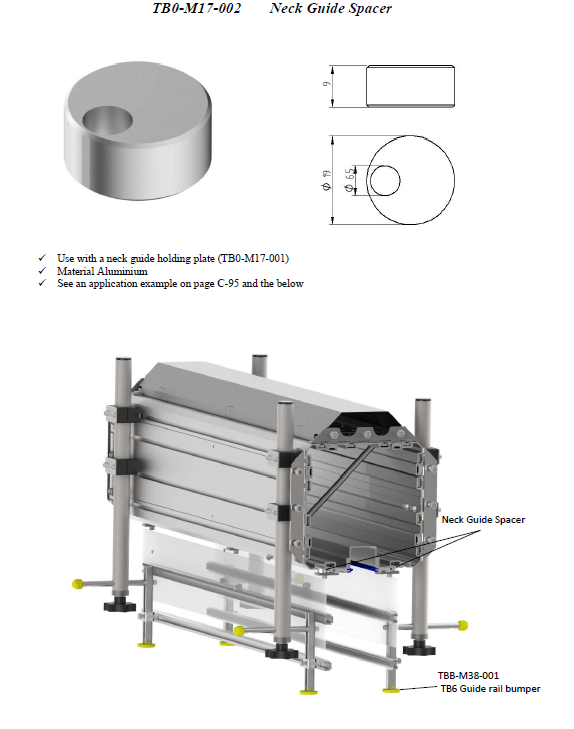 TB0-M17-002 Neck Guide Spacer

9

$\phi$ 19

$\phi$ 6.5

✓ Use with a neck guide holding plate (TB0-M17-001)
✓ Material Aluminium
✓ See an application example on page C-95 and the below

Neck Guide Spacer

TBB-M38-001
TB6 Guide rail bumper