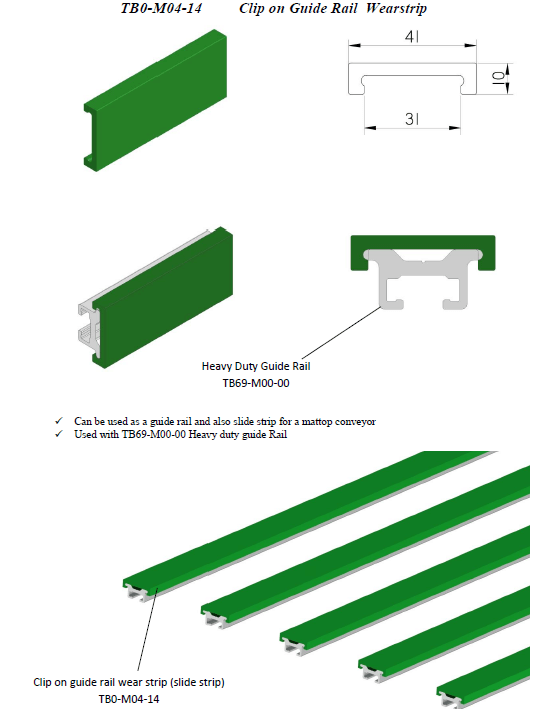 TB0-M04-14 Clip on Guide Rail Wearstrip

41

10

31

Heavy Duty Guide Rail
TB69-M00-00

✓ Can be used as a guide rail and also slide strip for a mattop conveyor
✓ Used with TB69-M00-00 Heavy duty guide Rail

Clip on guide rail wear strip (slide strip)
TB0-M04-14