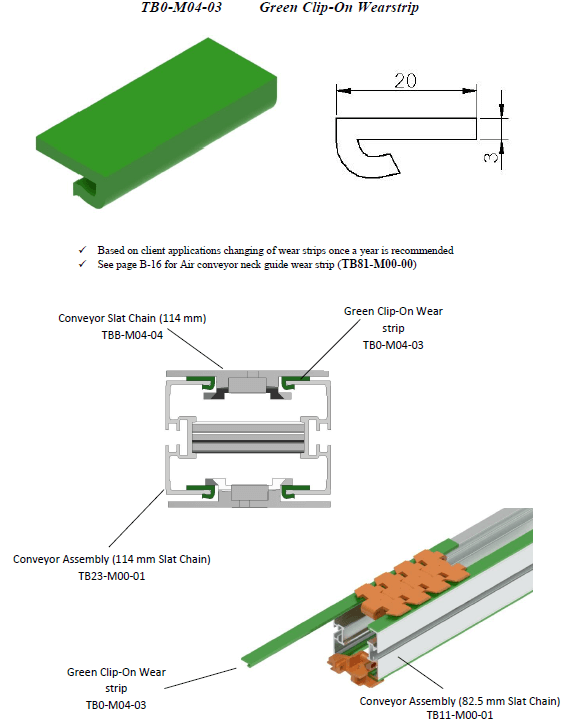 TB0-M04-03 Green Clip-On Wearstrip

20

3

✓ Based on client applications changing of wear strips once a year is recommended
✓ See page B-16 for Air conveyor neck guide wear strip (TB81-M00-00)

Conveyor Slat Chain (114 mm)
TBB-M04-04

Green Clip-On Wear strip
TB0-M04-03

Conveyor Assembly (114 mm Slat Chain)
TB23-M00-01

Green Clip-On Wear strip
TB0-M04-03

Conveyor Assembly (82.5 mm Slat Chain)
TB11-M00-01