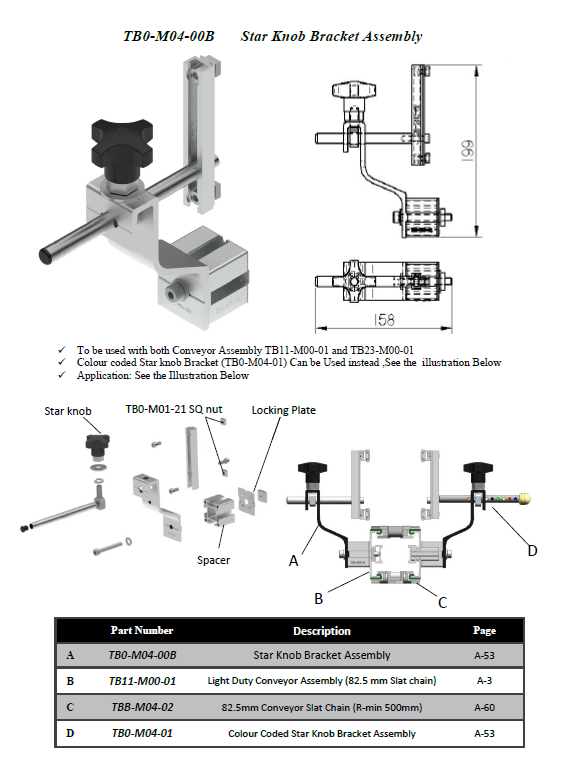 TB0-M04-00B Star Knob Bracket Assembly

199

158

✓ To be used with both Conveyor Assembly TB11-M00-01 and TB23-M00-01
✓ Colour coded Star knob Bracket (TB0-M04-01) Can be Used instead ,See the illustration Below
✓ Application: See the Illustration Below

Star knob

TB0-M01-21 SQ nut

Locking Plate

Spacer

A

B

C

D

| | Part Number | Description | Page |
|---|---|---|---|
| A | TB0-M04-00B | Star Knob Bracket Assembly | A-53 |
| B | TB11-M00-01 | Light Duty Conveyor Assembly (82.5 mm Slat chain) | A-3 |
| C | TBB-M04-02 | 82.5mm Conveyor Slat Chain (R-min 500mm) | A-60 |
| D | TB0-M04-01 | Colour Coded Star Knob Bracket Assembly | A-53 |