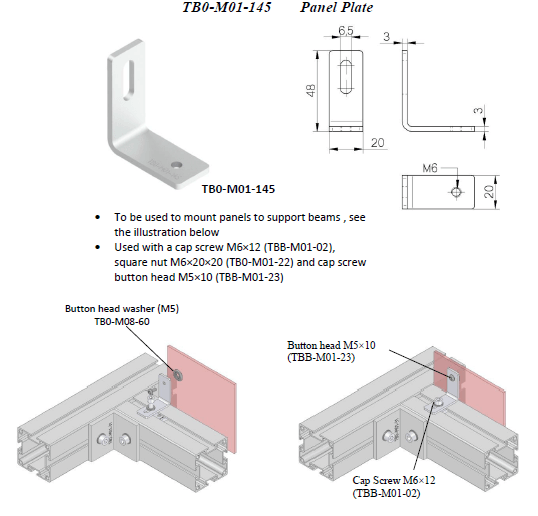 TB0-M01-145 Panel Plate

6,5

3

48

3

20

M6

20

TB0-M01-145

• To be used to mount panels to support beams , see the illustration below
• Used with a cap screw M6×12 (TBB-M01-02), square nut M6×20×20 (TB0-M01-22) and cap screw button head M5×10 (TBB-M01-23)

Button head washer (M5)
TB0-M08-60

Button head M5×10
(TBB-M01-23)

Cap Screw M6×12
(TBB-M01-02)