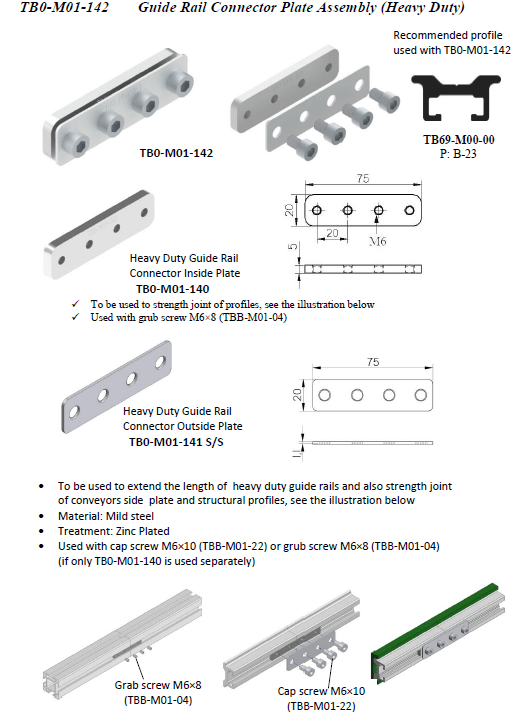 TB0-M01-142 Guide Rail Connector Plate Assembly (Heavy Duty)

Recommended profile used with TB0-M01-142

TB0-M01-142

TB69-M00-00
P: B-23

75
20
20
M6
5

Heavy Duty Guide Rail Connector Inside Plate
TB0-M01-140

✓ To be used to strength joint of profiles, see the illustration below
✓ Used with grub screw M6×8 (TBB-M01-04)

75
20
1

Heavy Duty Guide Rail Connector Outside Plate
TB0-M01-141 S/S

• To be used to extend the length of heavy duty guide rails and also strength joint of conveyors side plate and structural profiles, see the illustration below
• Material: Mild steel
• Treatment: Zinc Plated
• Used with cap screw M6×10 (TBB-M01-22) or grub screw M6×8 (TBB-M01-04) (if only TB0-M01-140 is used separately)

Grab screw M6×8
(TBB-M01-04)

Cap screw M6×10
(TBB-M01-22)