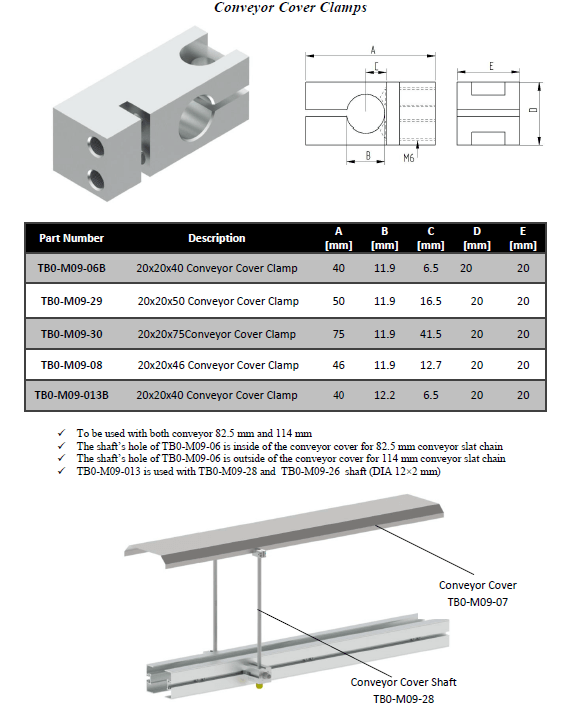 Conveyor Cover Clamps

A

C

E

D

B

M6

| Part Number | Description | A [mm] | B [mm] | C [mm] | D [mm] | E [mm] |
|---|---|---|---|---|---|---|
| TB0-M09-06B | 20x20x40 Conveyor Cover Clamp | 40 | 11.9 | 6.5 | 20 | 20 |
| TB0-M09-29 | 20x20x50 Conveyor Cover Clamp | 50 | 11.9 | 16.5 | 20 | 20 |
| TB0-M09-30 | 20x20x75Conveyor Cover Clamp | 75 | 11.9 | 41.5 | 20 | 20 |
| TB0-M09-08 | 20x20x46 Conveyor Cover Clamp | 46 | 11.9 | 12.7 | 20 | 20 |
| TB0-M09-013B | 20x20x40 Conveyor Cover Clamp | 40 | 12.2 | 6.5 | 20 | 20 |

✓ To be used with both conveyor 82.5 mm and 114 mm
✓ The shaft's hole of TB0-M09-06 is inside of the conveyor cover for 82.5 mm conveyor slat chain
✓ The shaft's hole of TB0-M09-06 is outside of the conveyor cover for 114 mm conveyor slat chain
✓ TB0-M09-013 is used with TB0-M09-28 and TB0-M09-26 shaft (DIA 12×2 mm)

Conveyor Cover
TB0-M09-07

Conveyor Cover Shaft
TB0-M09-28