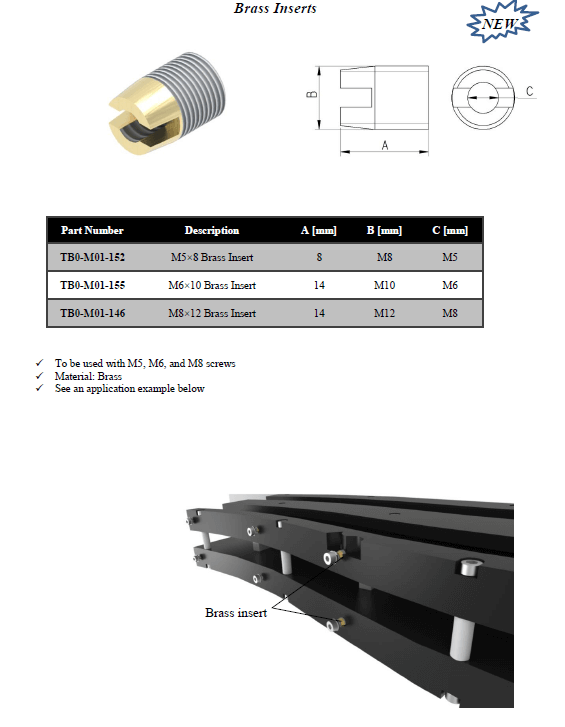 Brass Inserts

NEW

B

A

C

| Part Number | Description | A [mm] | B [mm] | C [mm] |
|---|---|---|---|---|
| TB0-M01-152 | M5×8 Brass Insert | 8 | M8 | M5 |
| TB0-M01-155 | M6×10 Brass Insert | 14 | M10 | M6 |
| TB0-M01-146 | M8×12 Brass Insert | 14 | M12 | M8 |

✓ To be used with M5, M6, and M8 screws
✓ Material: Brass
✓ See an application example below

Brass insert