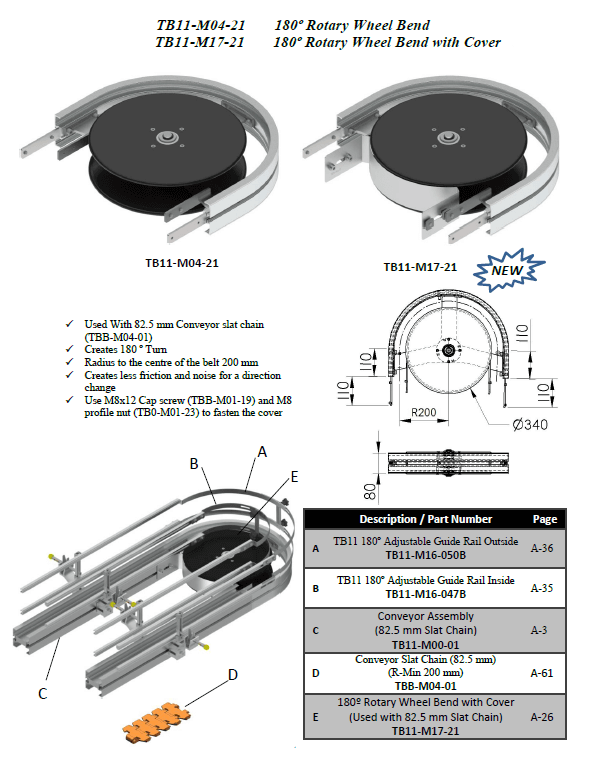 TB11-M04-21 180° Rotary Wheel Bend
TB11-M17-21 180° Rotary Wheel Bend with Cover

TB11-M04-21

TB11-M17-21

NEW

✓ Used With 82.5 mm Conveyor slat chain (TBB-M04-01)
✓ Creates 180 ° Turn
✓ Radius to the centre of the belt 200 mm
✓ Creates less friction and noise for a direction change
✓ Use M8x12 Cap screw (TBB-M01-19) and M8 profile nut (TB0-M01-23) to fasten the cover

110
110
110
110
R200
Ø340
80

B A E C D

| | Description / Part Number | Page |
|---|---|---|
| A | TB11 180° Adjustable Guide Rail Outside TB11-M16-050B | A-36 |
| B | TB11 180° Adjustable Guide Rail Inside TB11-M16-047B | A-35 |
| C | Conveyor Assembly (82.5 mm Slat Chain) TB11-M00-01 | A-3 |
| D | Conveyor Slat Chain (82.5 mm) (R-Min 200 mm) TBB-M04-01 | A-61 |
| E | 180º Rotary Wheel Bend with Cover (Used with 82.5 mm Slat Chain) TB11-M17-21 | A-26 |